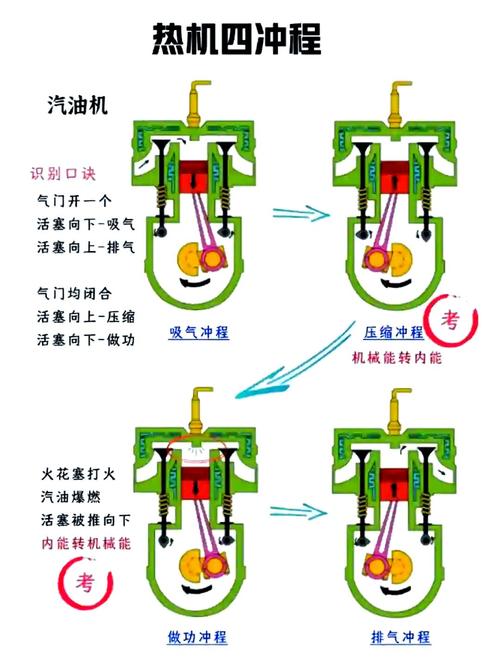 热机四冲程

汽油机

识别口诀
气门开一个
活塞向下-吸气
活塞向上-排气

气门均闭合
活塞向上-压缩
活塞向下-做功

吸气冲程

压缩冲程

考

机械能转内能

火花塞打火
汽油爆燃
活塞被推向下
内能转机械能

考

做功冲程

排气冲程