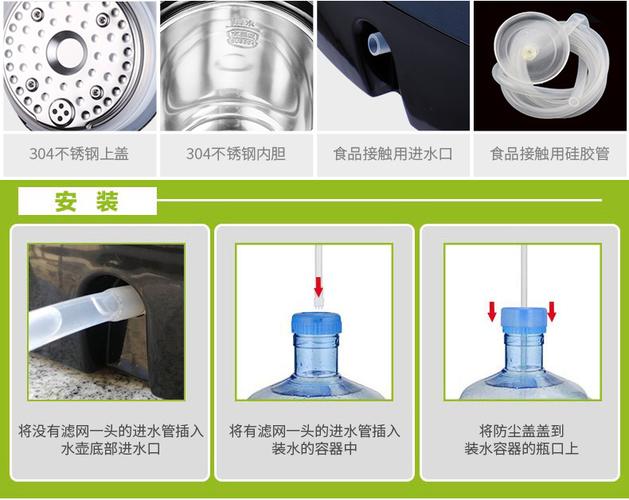 304不锈钢上盖

304不锈钢内胆

食品接触用进水口

食品接触用硅胶管

安 装

将没有滤网一头的进水管插入水壶底部进水口

将有滤网一头的进水管插入装水的容器中

将防尘盖盖到装水容器的瓶口上