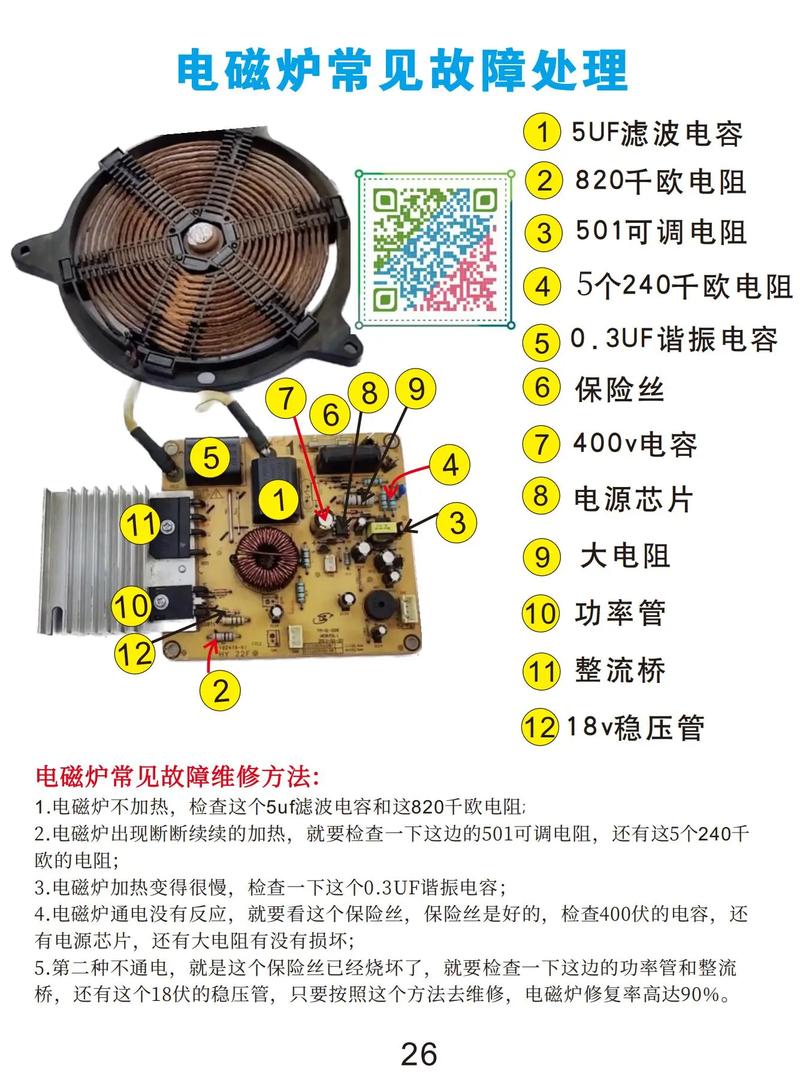 电磁炉常见故障处理

1 5UF滤波电容
2 820千欧电阻
3 501可调电阻
4 5个240千欧电阻
5 0.3UF谐振电容
6 保险丝
7 400v电容
8 电源芯片
9 大电阻
10 功率管
11 整流桥
12 18v稳压管

7 6 8 9
5 4
1 3
11
10
12
2

电磁炉常见故障维修方法:
1.电磁炉不加热，检查这个5uf滤波电容和这820千欧电阻;
2.电磁炉出现断断续续的加热，就要检查一下这边的501可调电阻，还有这5个240千欧的电阻;
3.电磁炉加热变得很慢，检查一下这个0.3UF谐振电容;
4.电磁炉通电没有反应，就要看这个保险丝，保险丝是好的，检查400伏的电容，还有电源芯片，还有大电阻有没有损坏;
5.第二种不通电，就是这个保险丝已经烧坏了，就要检查一下这边的功率管和整流桥，还有这个18伏的稳压管，只要按照这个方法去维修，电磁炉修复率高达90%。

26