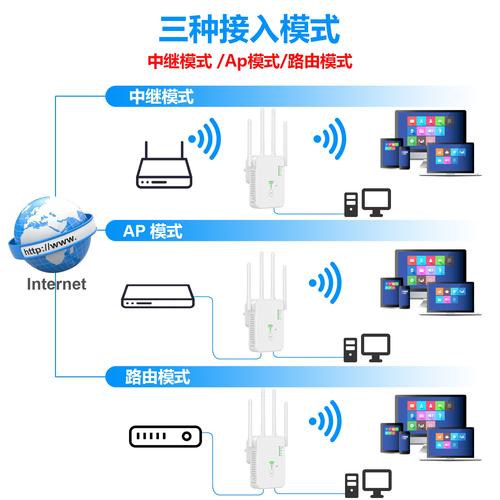 三种接入模式

中继模式 /Ap模式/路由模式

中继模式

http://www.

Internet

AP 模式

路由模式