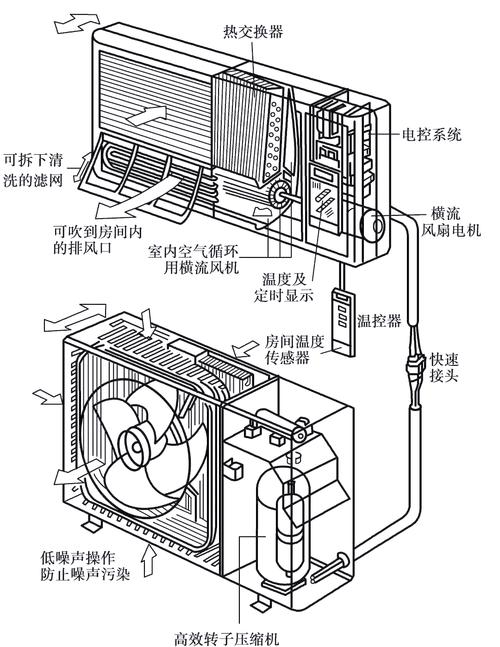 热交换器

电控系统

可拆下清洗的滤网

横流风扇电机

可吹到房间内的排风口

室内空气循环用横流风机

温度及定时显示

温控器

房间温度传感器

快速接头

低噪声操作防止噪声污染

高效转子压缩机