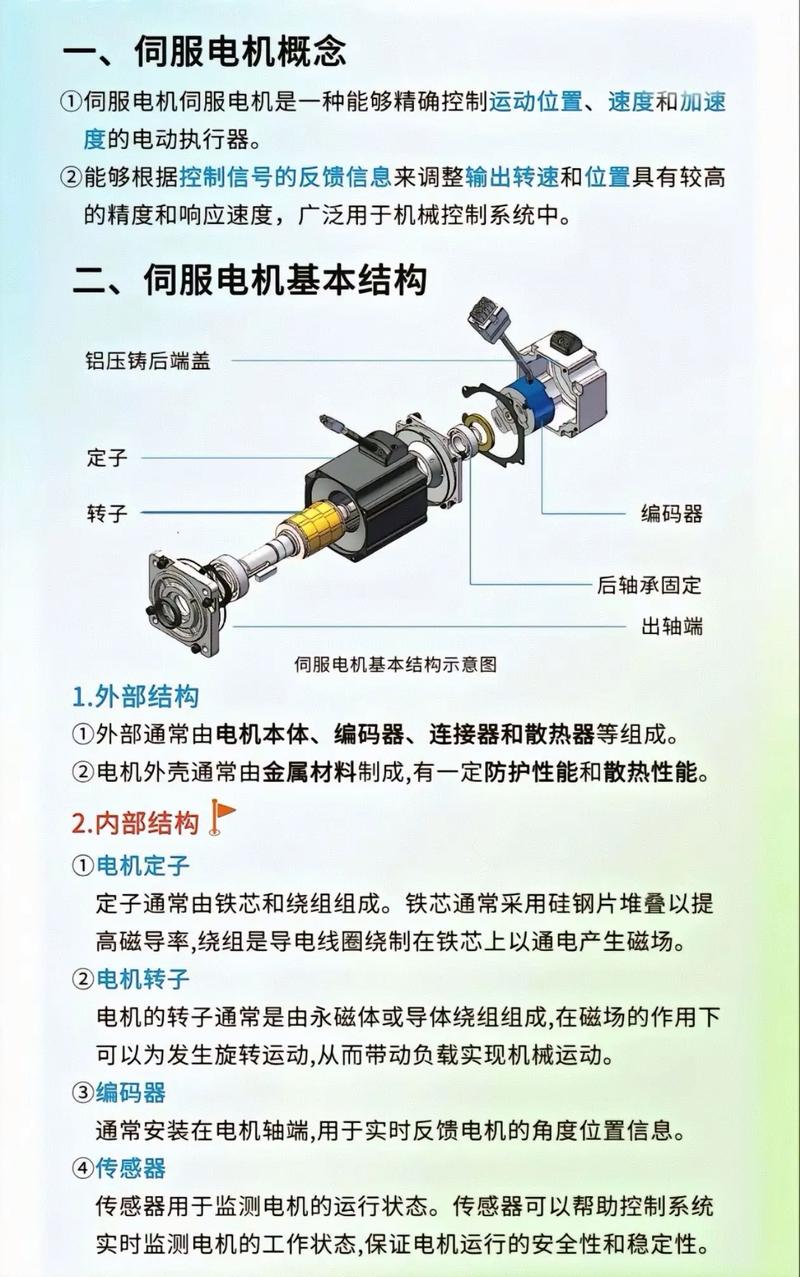 一、伺服电机概念

①伺服电机伺服电机是一种能够精确控制运动位置、速度和加速度的电动执行器。

②能够根据控制信号的反馈信息来调整输出转速和位置具有较高的精度和响应速度，广泛用于机械控制系统中。

二、伺服电机基本结构

铝压铸后端盖

定子

转子

编码器

后轴承固定

出轴端

伺服电机基本结构示意图

1.外部结构

①外部通常由电机本体、编码器、连接器和散热器等组成。

②电机外壳通常由金属材料制成,有一定防护性能和散热性能。

2.内部结构

①电机定子

定子通常由铁芯和绕组组成。铁芯通常采用硅钢片堆叠以提高磁导率,绕组是导电线圈绕制在铁芯上以通电产生磁场。

②电机转子

电机的转子通常是由永磁体或导体绕组组成,在磁场的作用下可以为发生旋转运动,从而带动负载实现机械运动。

③编码器

通常安装在电机轴端,用于实时反馈电机的角度位置信息。

④传感器

传感器用于监测电机的运行状态。传感器可以帮助控制系统实时监测电机的工作状态,保证电机运行的安全性和稳定性。