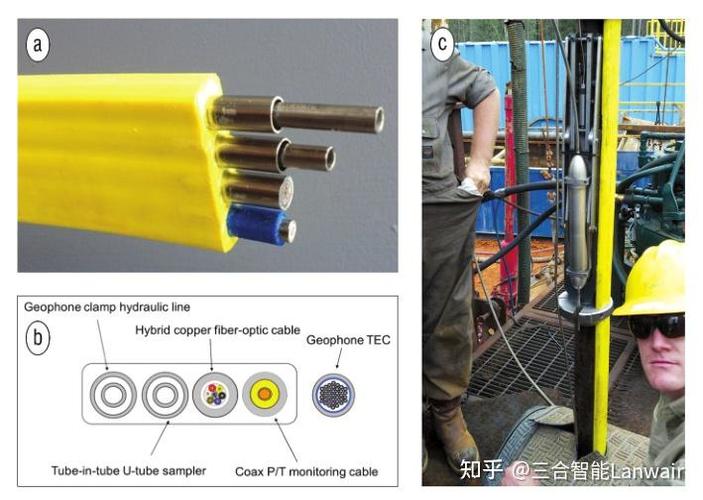 a

b

Geophone clamp hydraulic line

Hybrid copper fiber-optic cable

Geophone TEC

Tube-in-tube U-tube sampler

Coax P/T monitoring cable

c

知乎 @三合智能Lanwair