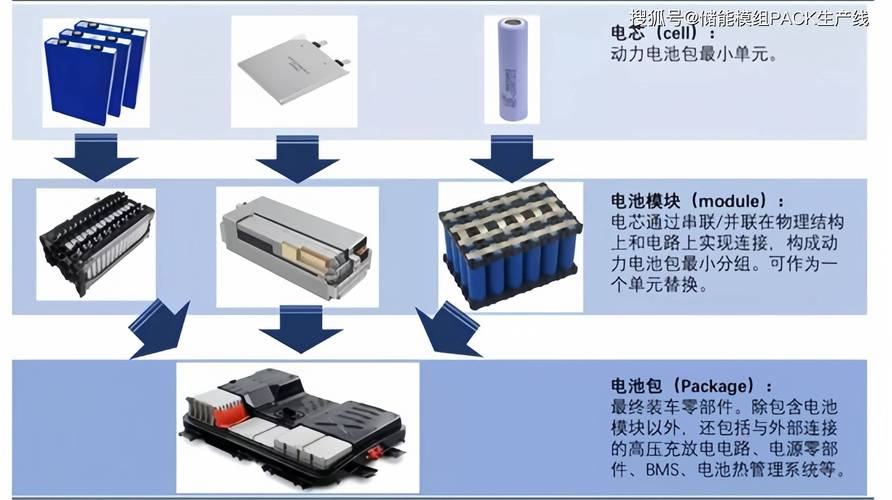 搜狐号@储能模组PACK生产线

电芯（cell）：
动力电池包最小单元。

电池模块（module）：
电芯通过串联/并联在物理结构上和电路上实现连接，构成动力电池包最小分组。可作为一个单元替换。

电池包（Package）：
最终装车零部件。除包含电池模块以外，还包括与外部连接的高压充放电电路、电源零部件、BMS、电池热管理系统等。