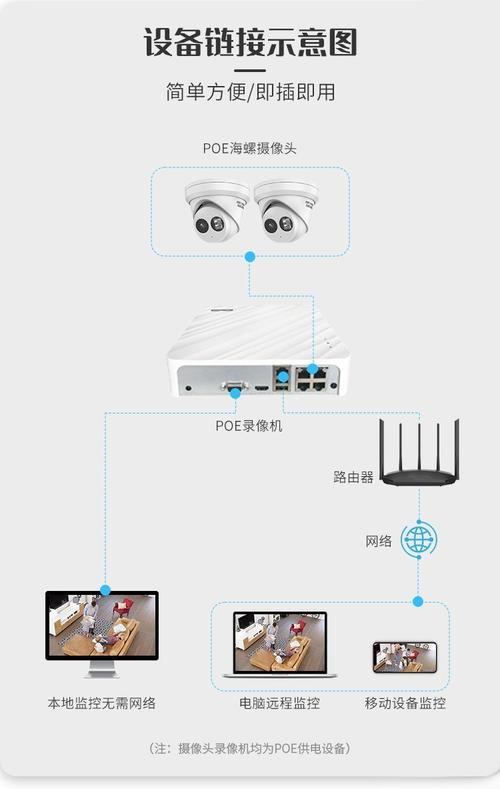 设备链接示意图

简单方便/即插即用

POE海螺摄像头

POE录像机

路由器

网络

本地监控无需网络

电脑远程监控

移动设备监控

（注：摄像头录像机均为POE供电设备）