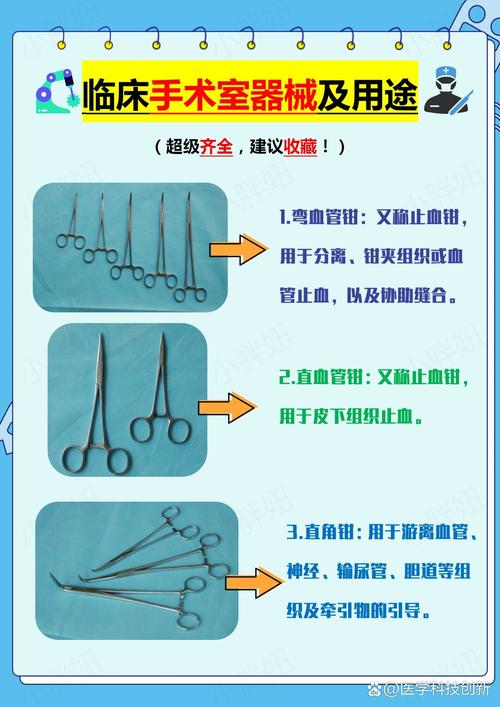 临床手术室器械及用途

（超级齐全，建议收藏！）

1.弯血管钳：又称止血钳，用于分离、钳夹组织或血管止血，以及协助缝合。

2.直血管钳：又称止血钳，用于皮下组织止血。

3.直角钳：用于游离血管、神经、输尿管、胆道等组织及牵引物的引导。

小胖妞

@医学科技创新